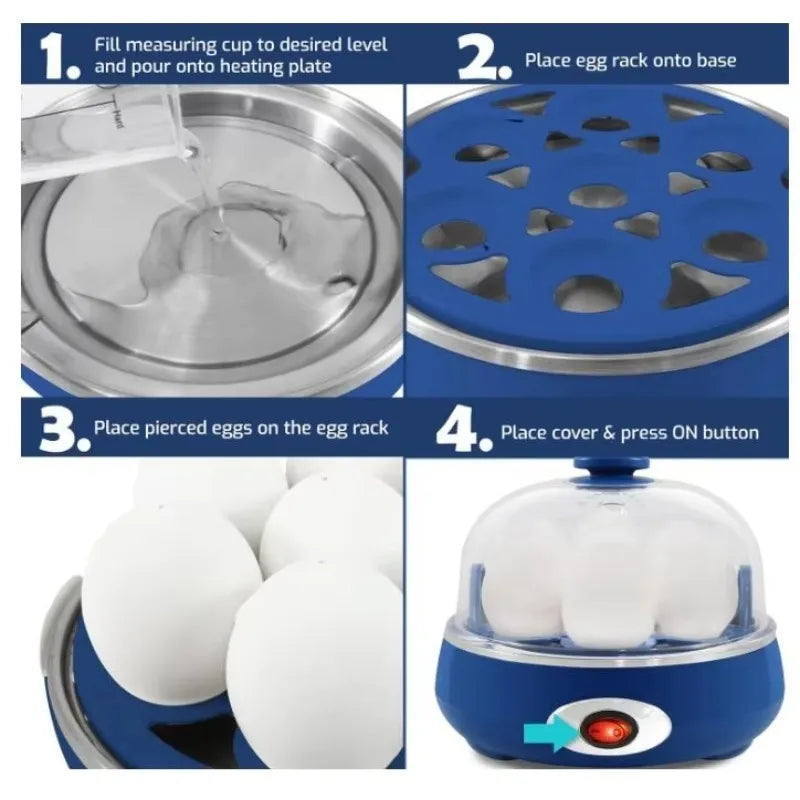 1. Fill measuring cup to desired level and pour onto heating plate

Hard

2. Place egg rack onto base

3. Place pierced eggs on the egg rack

4. Place cover & press ON button