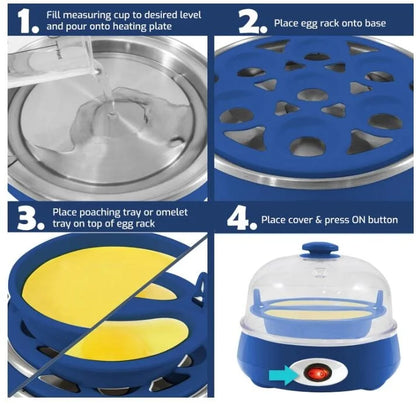 1. Fill measuring cup to desired level and pour onto heating plate

2. Place egg rack onto base

3. Place poaching tray or omelet tray on top of egg rack

4. Place cover & press ON button