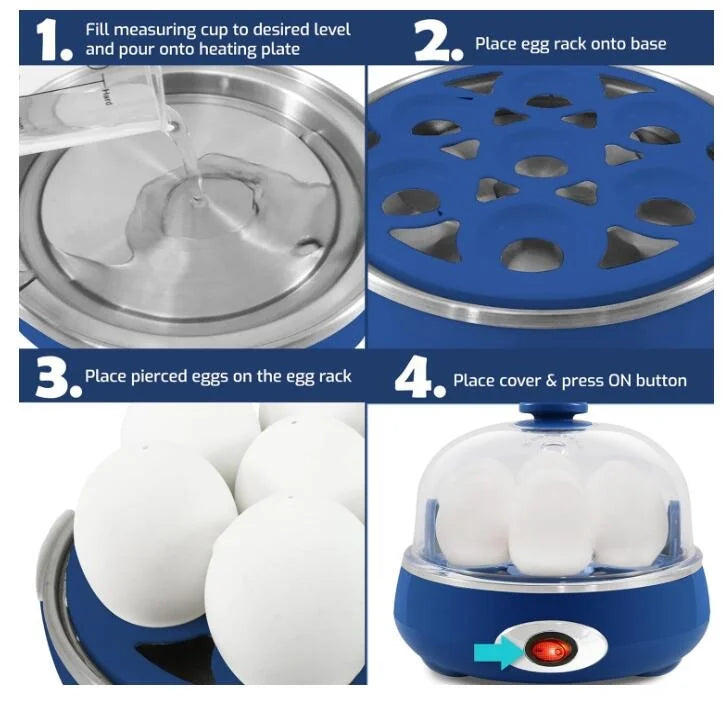 1. Fill measuring cup to desired level and pour onto heating plate

Hard

2. Place egg rack onto base

3. Place pierced eggs on the egg rack

4. Place cover & press ON button