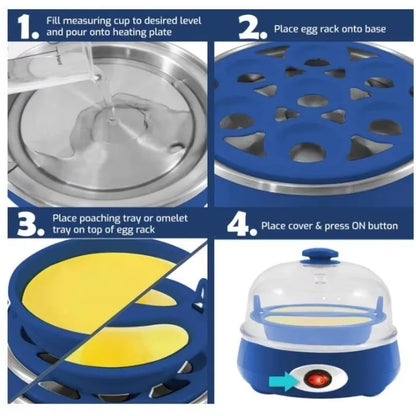 1. Fill measuring cup to desired level and pour onto heating plate

2. Place egg rack onto base

3. Place poaching tray or omelet tray on top of egg rack

4. Place cover & press ON button