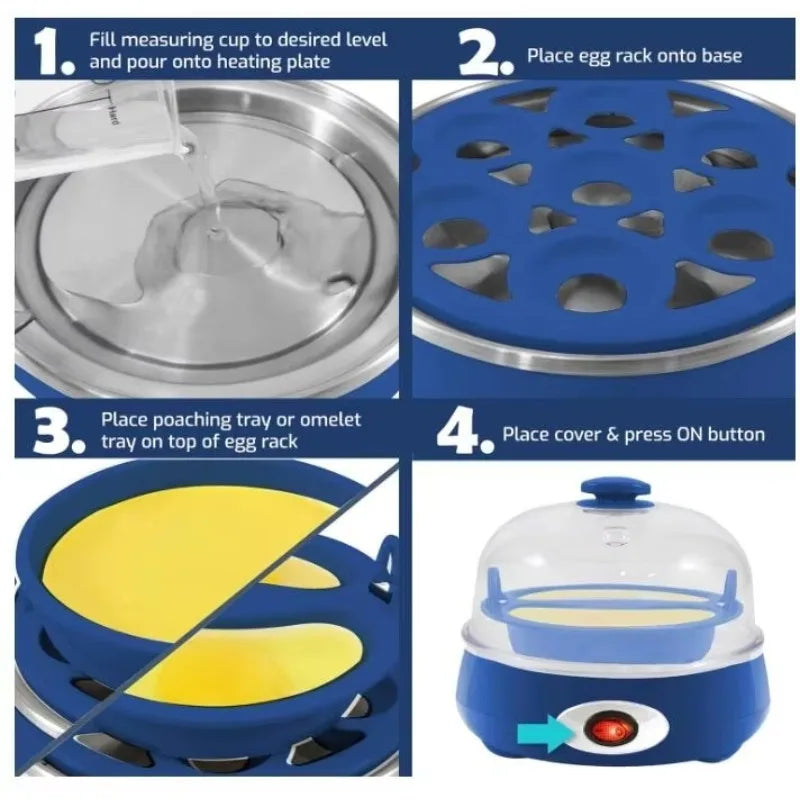 1. Fill measuring cup to desired level and pour onto heating plate

Hard

2. Place egg rack onto base

3. Place poaching tray or omelet tray on top of egg rack

4. Place cover & press ON button